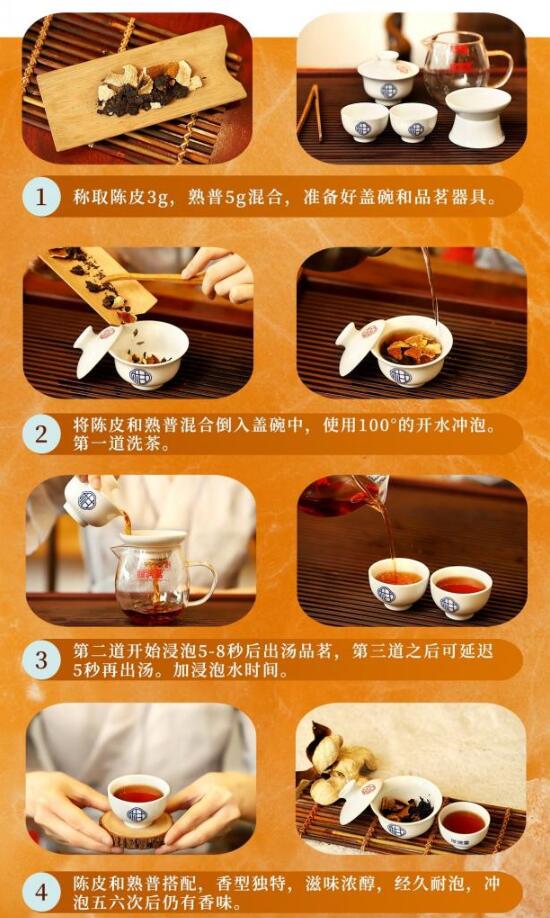 1 称取陈皮3g，熟普5g混合，准备好盖碗和品茗器具。

2 将陈皮和熟普混合倒入盖碗中，使用100°的开水冲泡。第一道洗茶。

3 第二道开始浸泡5-8秒后出汤品茗，第三道之后可延迟5秒再出汤。加浸泡水时间。

4 陈皮和熟普搭配，香型独特，滋味浓醇，经久耐泡，冲泡五六次后仍有香味。